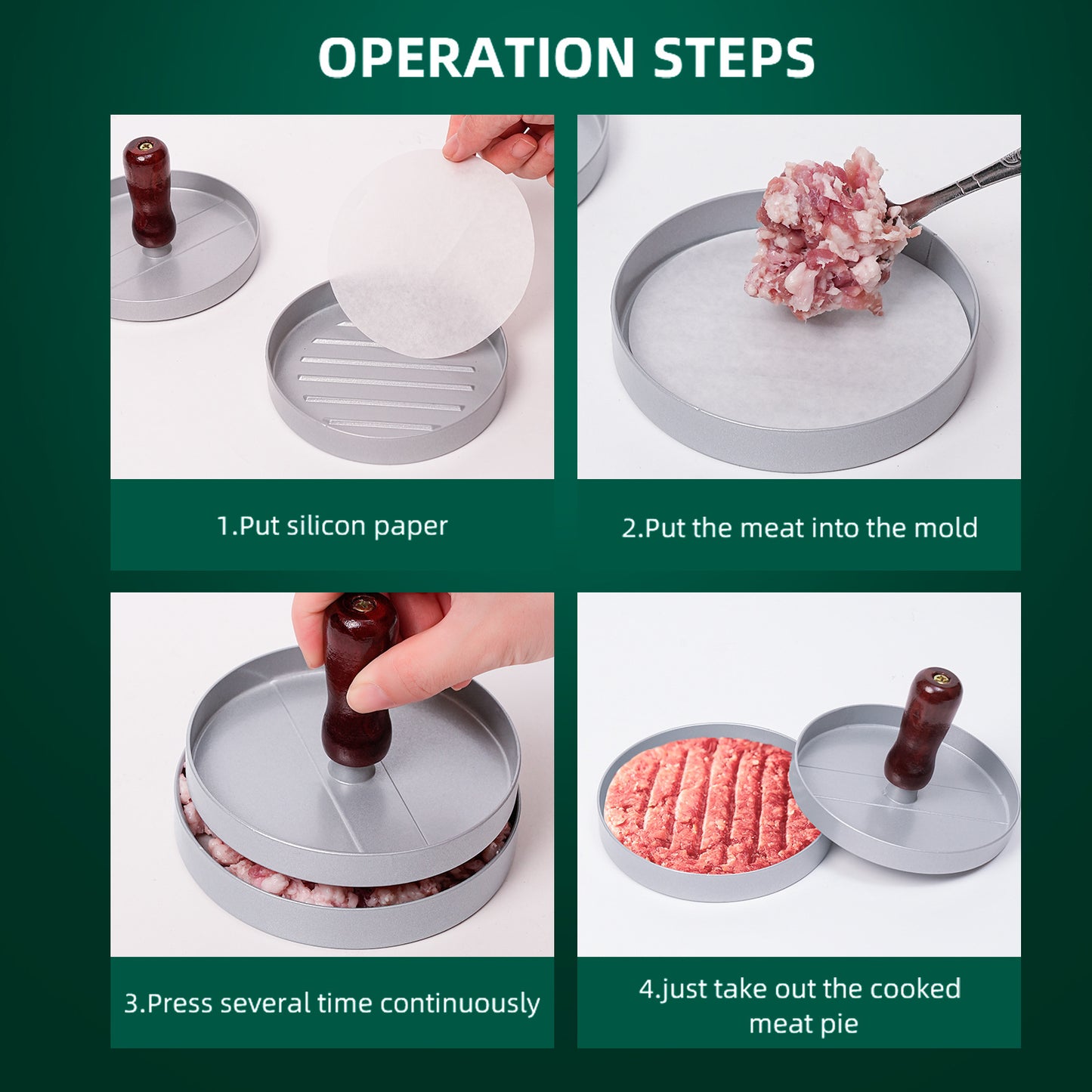 OPERATION STEPS

1.Put silicon paper

2.Put the meat into the mold

3.Press several time continuously

4.just take out the cooked meat pie